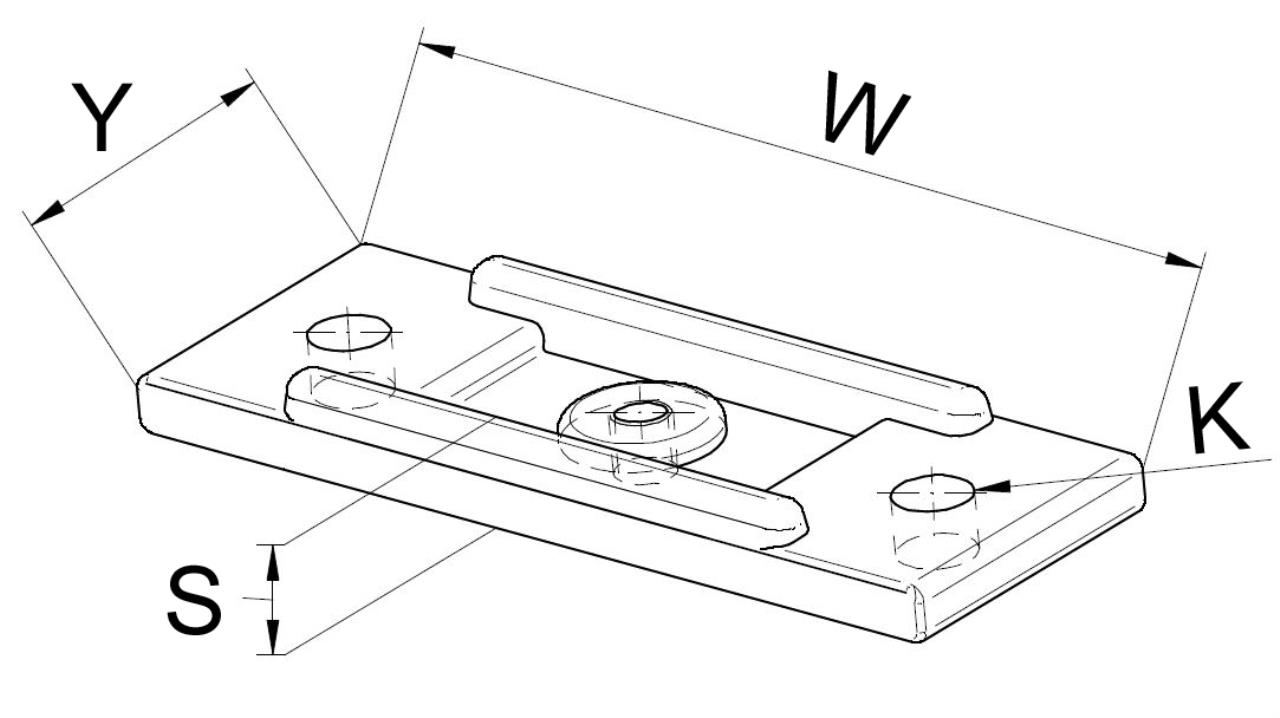 Y
W
K
S